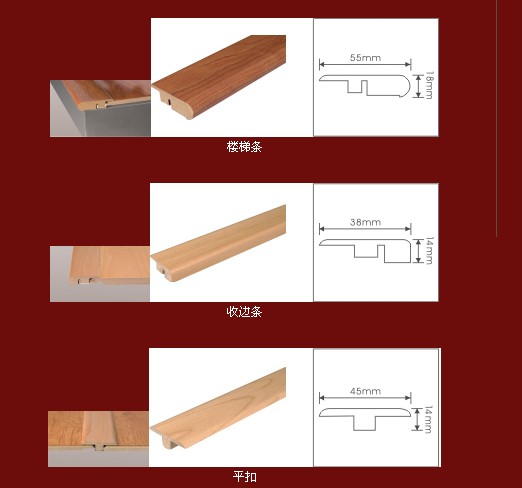 55mm
18mm
楼梯条

38mm
14mm
收边条

45mm
14mm
平扣