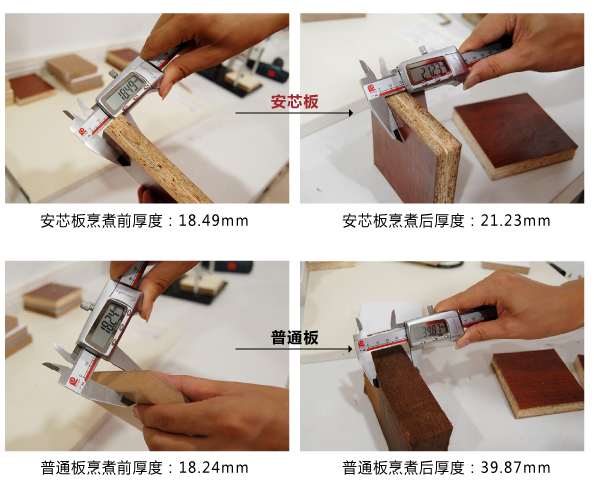 18.49

安芯板

21.23

安芯板烹煮前厚度：18.49mm

安芯板烹煮后厚度：21.23mm

18.24

普通板

39.87

普通板烹煮前厚度：18.24mm

普通板烹煮后厚度：39.87mm