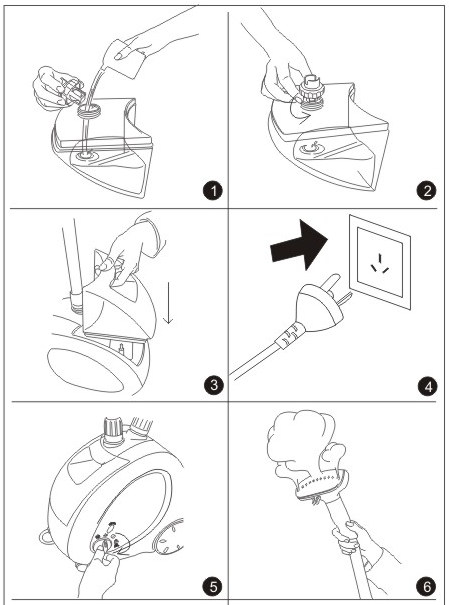 1

2

3

4

5

6