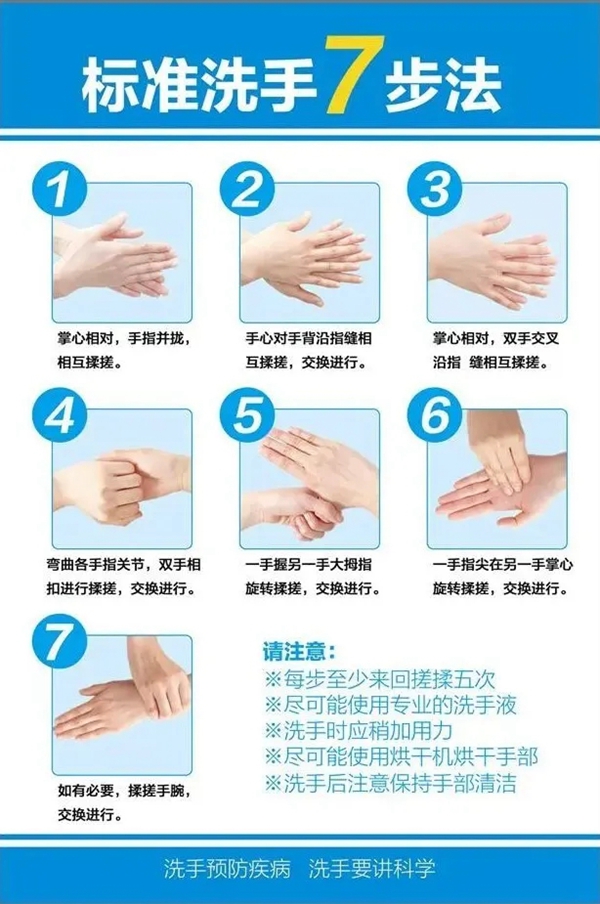 标准洗手7步法

1
掌心相对，手指并拢，相互揉搓。

2
手心对手背沿指缝相互揉搓，交换进行。

3
掌心相对，双手交叉沿指 缝相互揉搓。

4
弯曲各手指关节，双手相扣进行揉搓，交换进行。

5
一手握另一手大拇指旋转揉搓，交换进行。

6
一手指尖在另一手掌心旋转揉搓，交换进行。

7
如有必要，揉搓手腕，交换进行。

请注意：
※每步至少来回搓揉五次
※尽可能使用专业的洗手液
※洗手时应稍加用力
※尽可能使用烘干机烘干手部
※洗手后注意保持手部清洁

洗手预防疾病 洗手要讲科学