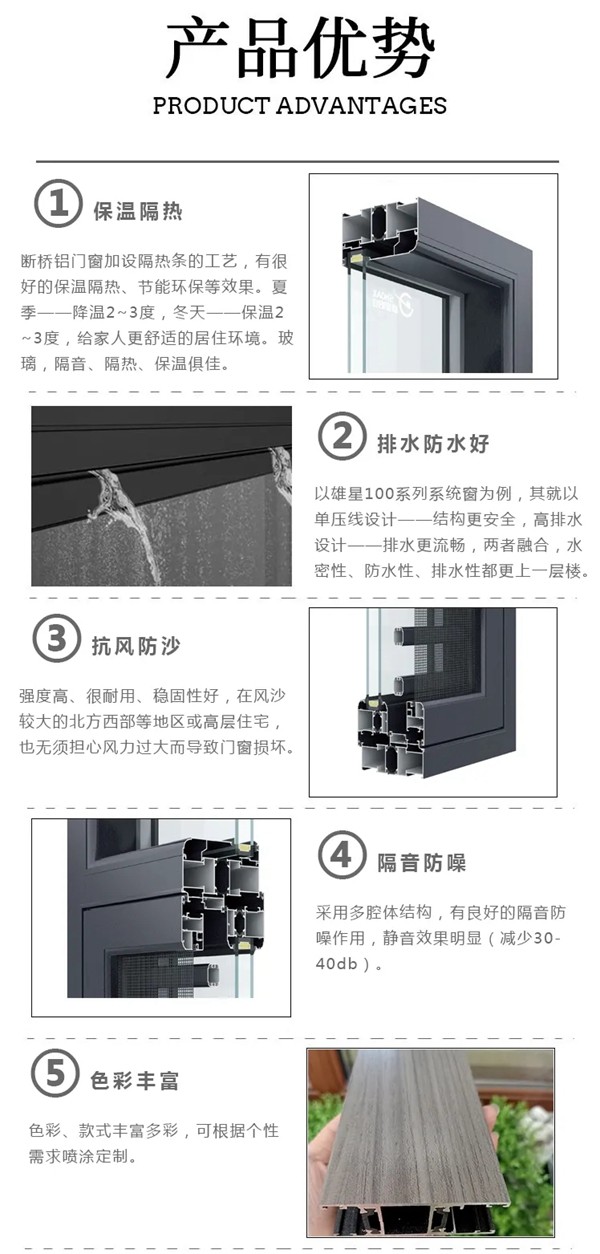 产品优势

PRODUCT ADVANTAGES

① 保温隔热

断桥铝门窗加设隔热条的工艺，有很好的保温隔热、节能环保等效果。夏季——降温2~3度，冬天——保温2~3度，给家人更舒适的居住环境。玻璃，隔音、隔热、保温俱佳。

② 排水防水好

以雄星100系列系统窗为例，其就以单压线设计——结构更安全，高排水设计——排水更流畅，两者融合，水密性、防水性、排水性都更上一层楼。

③ 抗风防沙

强度高、很耐用、稳固性好，在风沙较大的北方西部等地区或高层住宅，也无须担心风力过大而导致门窗损坏。

④ 隔音防噪

采用多腔体结构，有良好的隔音防噪作用，静音效果明显（减少30-40db）。

⑤ 色彩丰富

色彩、款式丰富多彩，可根据个性需求喷涂定制。